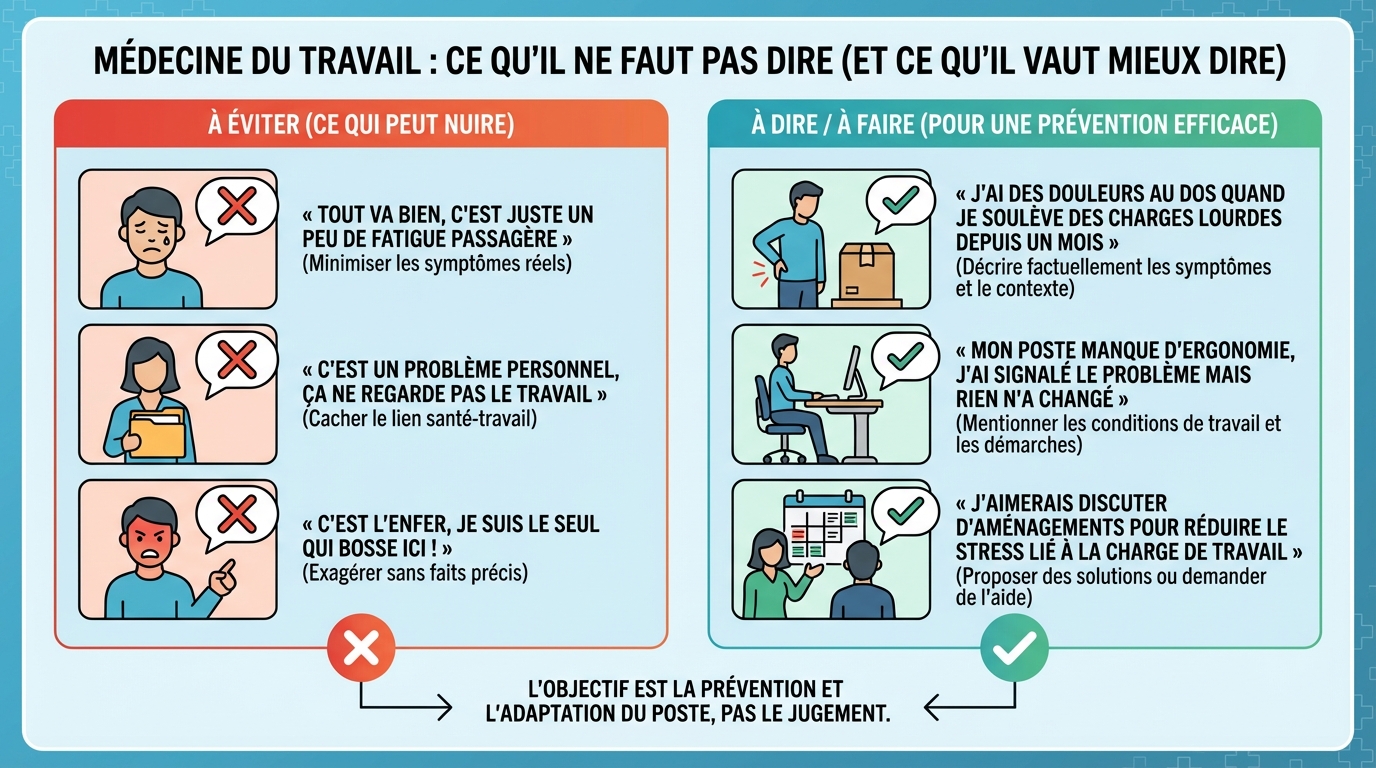 MÉDECINE DU TRAVAIL : CE QU'IL NE FAUT PAS DIRE (ET CE QU'IL VAUT MIEUX DIRE)

À ÉVITER (CE QUI PEUT NUIRE)

« TOUT VA BIEN, C'EST JUSTE UN PEU DE FATIGUE PASSAGÈRE »
(Minimiser les symptômes réels)

« C'EST UN PROBLÈME PERSONNEL, ÇA NE REGARDE PAS LE TRAVAIL »
(Cacher le lien santé-travail)

« C'EST L'ENFER, JE SUIS LE SEUL QUI BOSSE ICI ! »
(Exagérer sans faits précis)

À DIRE / À FAIRE (POUR UNE PRÉVENTION EFFICACE)

« J'AI DES DOULEURS AU DOS QUAND JE SOULÈVE DES CHARGES LOURDES DEPUIS UN MOIS »
(Décrire factuellement les symptômes et le contexte)

« MON POSTE MANQUE D'ERGONOMIE, J'AI SIGNALÉ LE PROBLÈME MAIS RIEN N'A CHANGÉ »
(Mentionner les conditions de travail et les démarches)

« J'AIMERAIS DISCUTER D'AMÉNAGEMENTS POUR RÉDUIRE LE STRESS LIÉ À LA CHARGE DE TRAVAIL »
(Proposer des solutions ou demander de l'aide)

L'OBJECTIF EST LA PRÉVENTION ET L'ADAPTATION DU POSTE, PAS LE JUGEMENT.